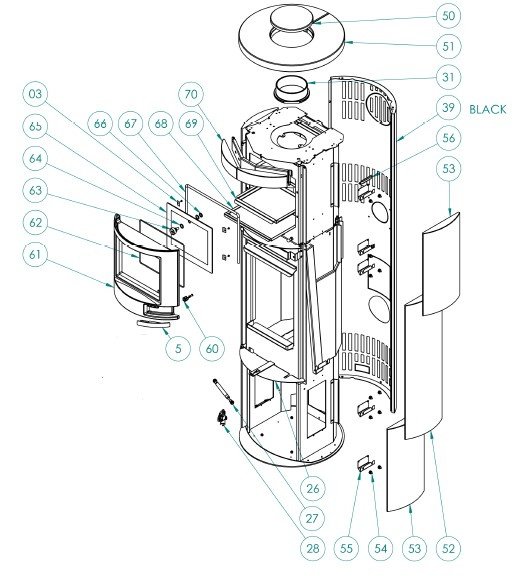 50
51
31
39
BLACK
56
53
03
65
64
63
62
61
66
67
68
69
70
5
60
26
27
28
55
54
53
52